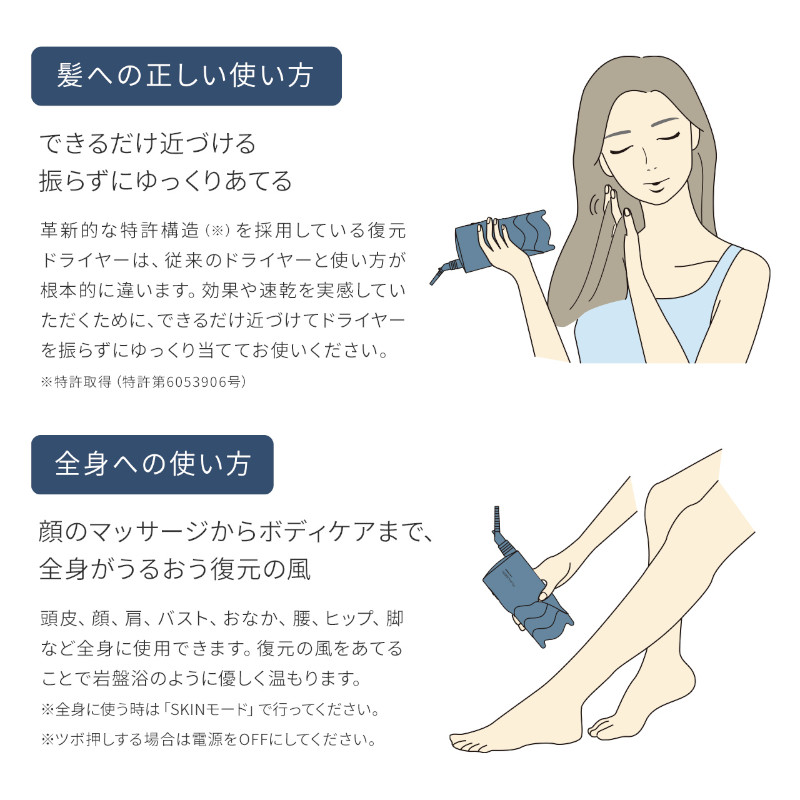 髪への正しい使い方

できるだけ近づける
振らずにゆっくりあてる

革新的な特許構造（※）を採用している復元ドライヤーは、従来のドライヤーと使い方が根本的に違います。効果や速乾を実感していただくために、できるだけ近づけてドライヤーを振らずにゆっくり当ててお使いください。
※特許取得（特許第6053906号）

全身への使い方

顔のマッサージからボディケアまで、
全身がうるおう復元の風

頭皮、顔、肩、バスト、おなか、腰、ヒップ、脚など全身に使用できます。復元の風をあてることで岩盤浴のように優しく温もります。
※全身に使う時は「SKINモード」で行ってください。
※ツボ押しする場合は電源をOFFにしてください。