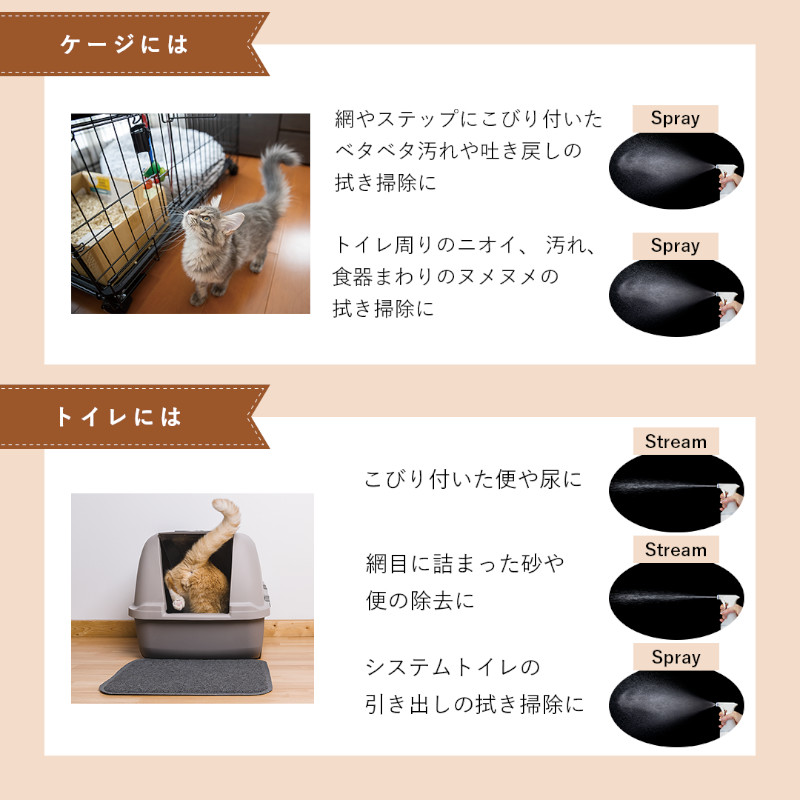 ケージには

網やステップにこびり付いたベタベタ汚れや吐き戻しの拭き掃除に

Spray

トイレ周りのニオイ、汚れ、食器まわりのヌメヌメの拭き掃除に

Spray

トイレには

こびり付いた便や尿に

Stream

網目に詰まった砂や便の除去に

Stream

システムトイレの引き出しの拭き掃除に

Spray