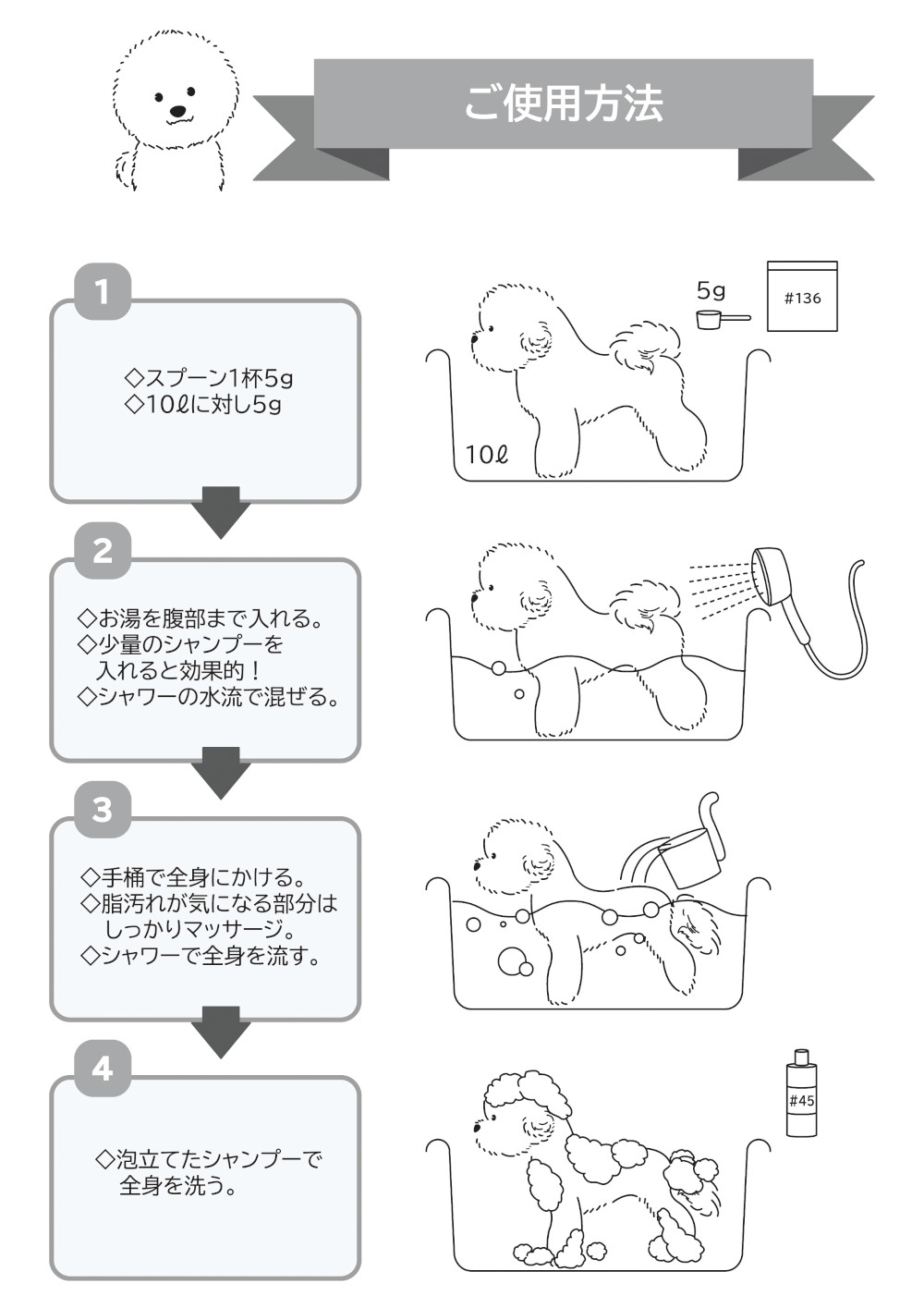 ご使用方法

1

◇スプーン1杯5g
◇10ℓに対し5g

5g

#136

10ℓ

2

◇お湯を腹部まで入れる。
◇少量のシャンプーを入れると効果的！
◇シャワーの水流で混ぜる。

3

◇手桶で全身にかける。
◇脂汚れが気になる部分はしっかりマッサージ。
◇シャワーで全身を流す。

4

◇泡立てたシャンプーで全身を洗う。

#45