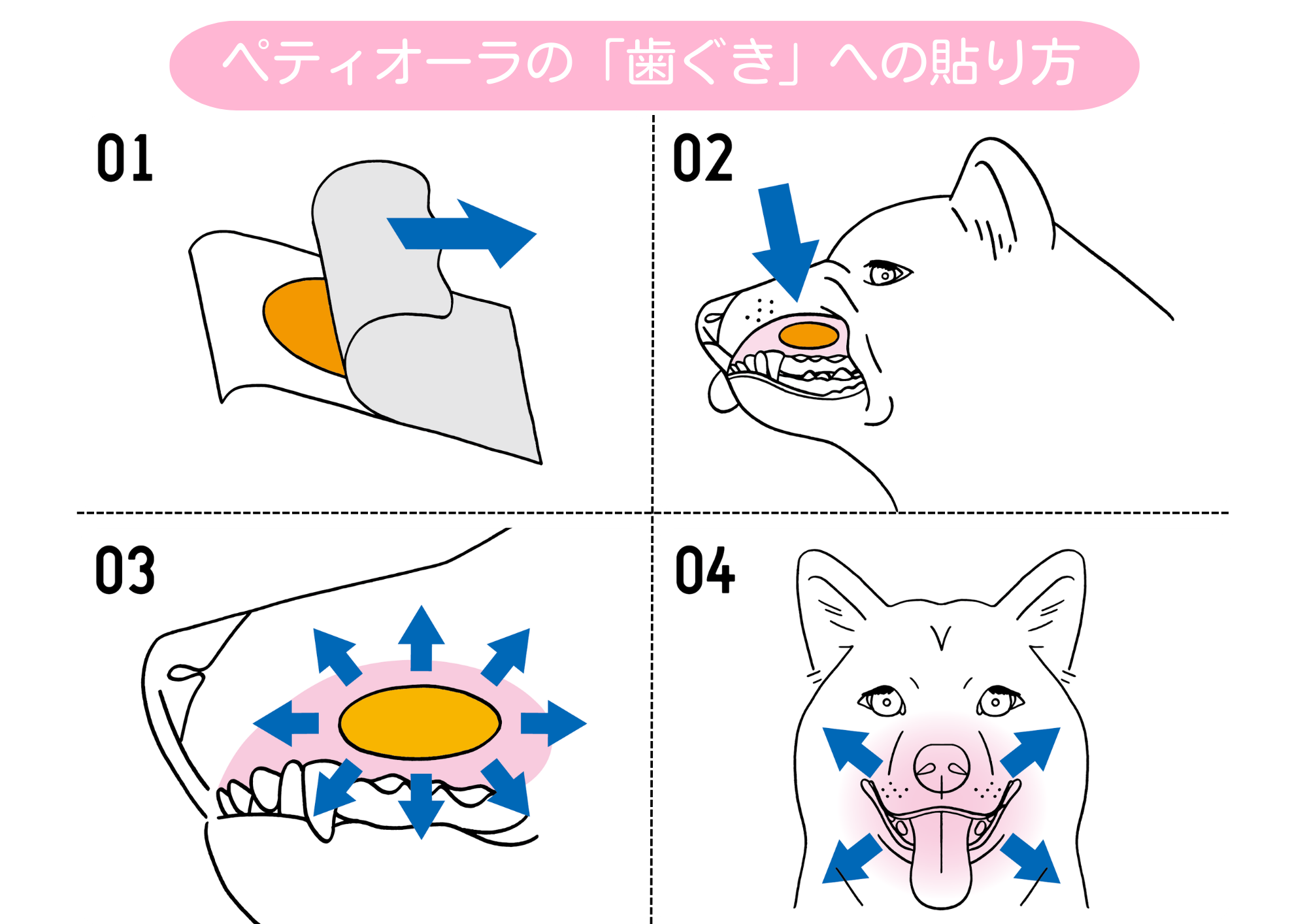 ペティオーラの「歯ぐき」への貼り方

01

02

03

04